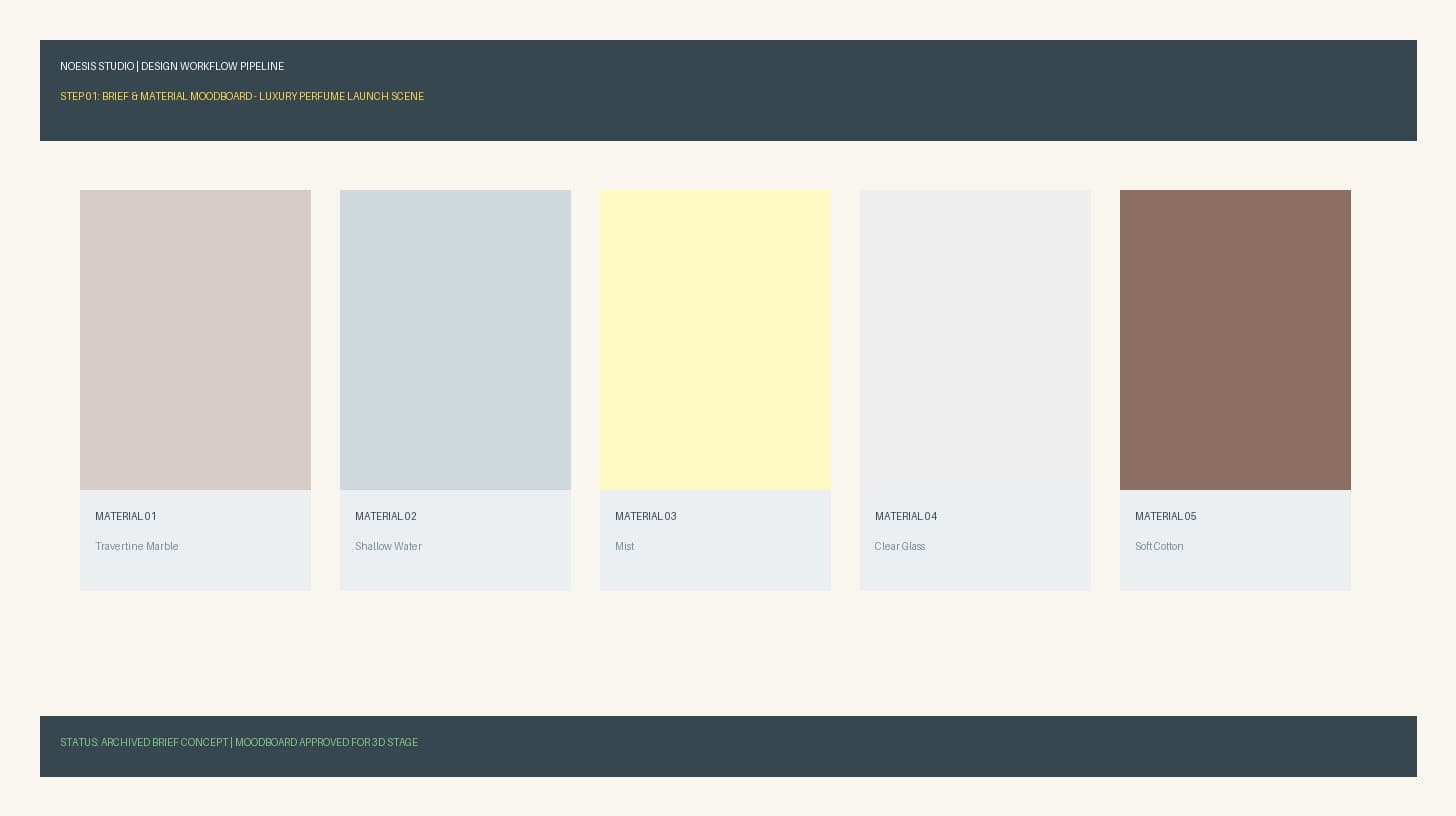 NOESIS STUDIO | DESIGN WORKFLOW PIPELINE

STEP 01: BRIEF & MATERIAL MOODBOARD - LUXURY PERFUME LAUNCH SCENE

MATERIAL 01

Travertine Marble

MATERIAL 02

Shallow Water

MATERIAL 03

Mist

MATERIAL 04

Clear Glass

MATERIAL 05

Soft Cotton

STATUS: ARCHIVED BRIEF CONCEPT | MOODBOARD APPROVED FOR 3D STAGE