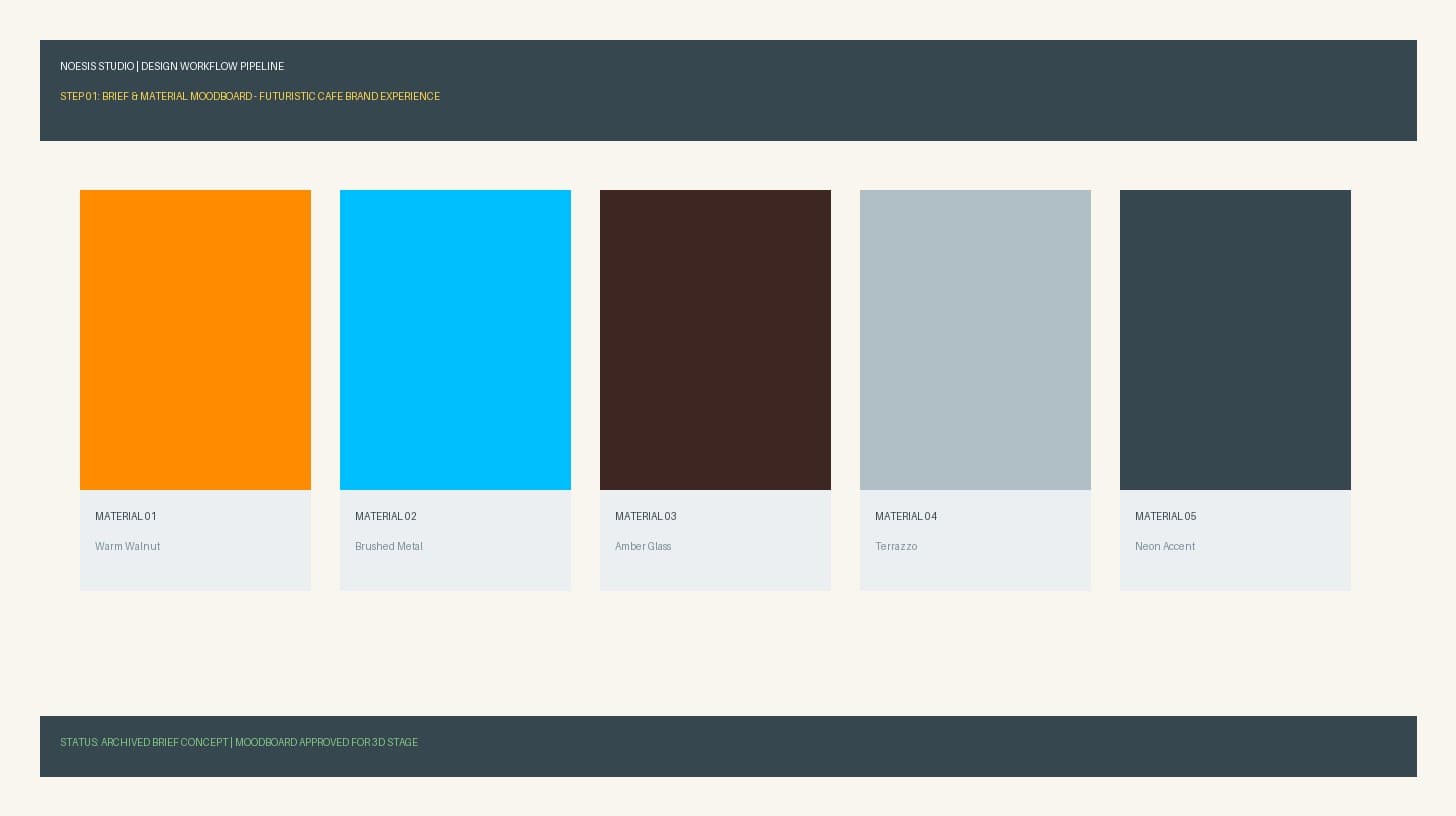 NOESIS STUDIO | DESIGN WORKFLOW PIPELINE

STEP 01: BRIEF & MATERIAL MOODBOARD - FUTURISTIC CAFE BRAND EXPERIENCE

MATERIAL 01

Warm Walnut

MATERIAL 02

Brushed Metal

MATERIAL 03

Amber Glass

MATERIAL 04

Terrazzo

MATERIAL 05

Neon Accent

STATUS: ARCHIVED BRIEF CONCEPT | MOODBOARD APPROVED FOR 3D STAGE