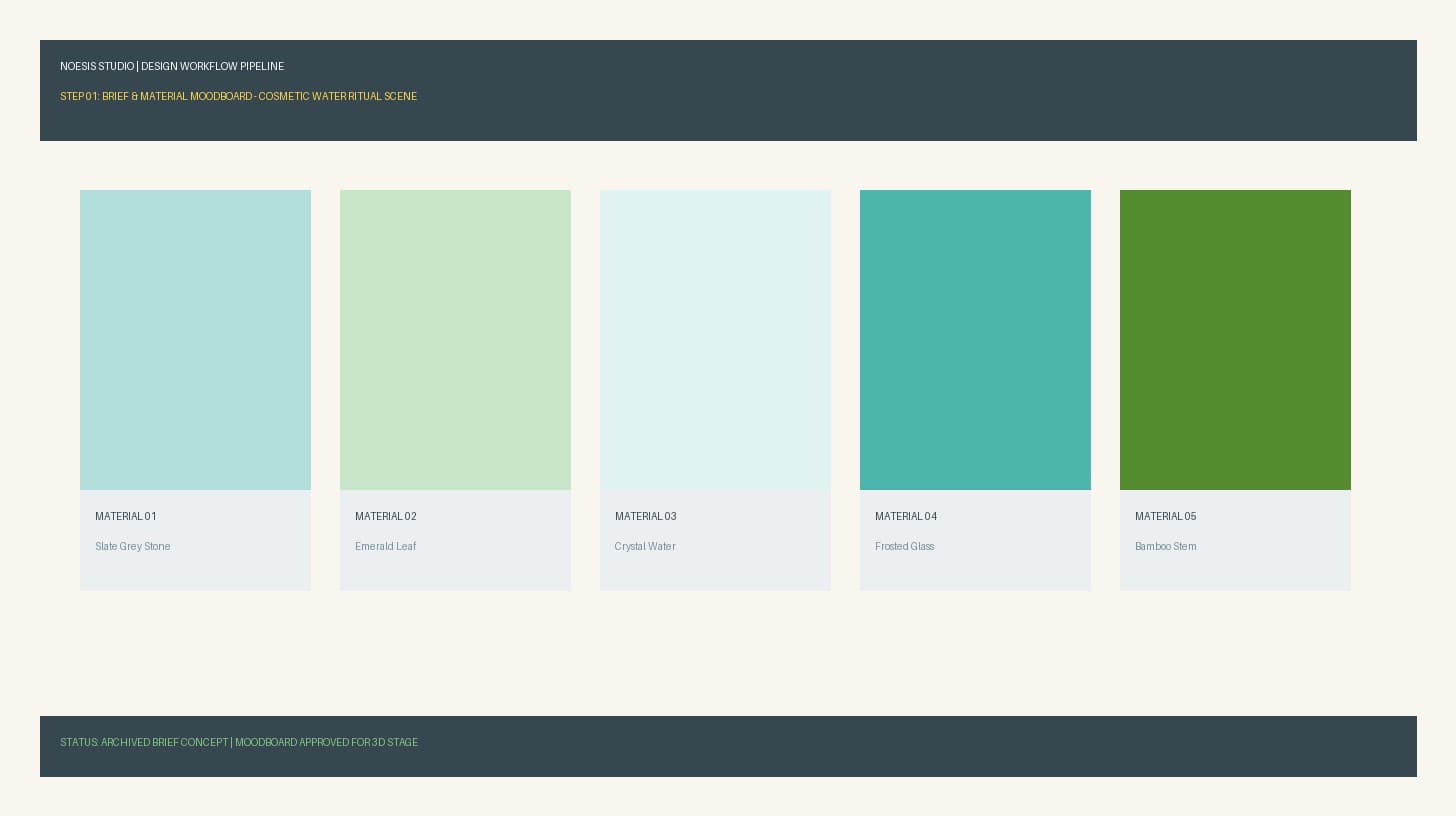 NOESIS STUDIO | DESIGN WORKFLOW PIPELINE

STEP 01: BRIEF & MATERIAL MOODBOARD - COSMETIC WATER RITUAL SCENE

MATERIAL 01

Slate Grey Stone

MATERIAL 02

Emerald Leaf

MATERIAL 03

Crystal Water

MATERIAL 04

Frosted Glass

MATERIAL 05

Bamboo Stem

STATUS: ARCHIVED BRIEF CONCEPT | MOODBOARD APPROVED FOR 3D STAGE